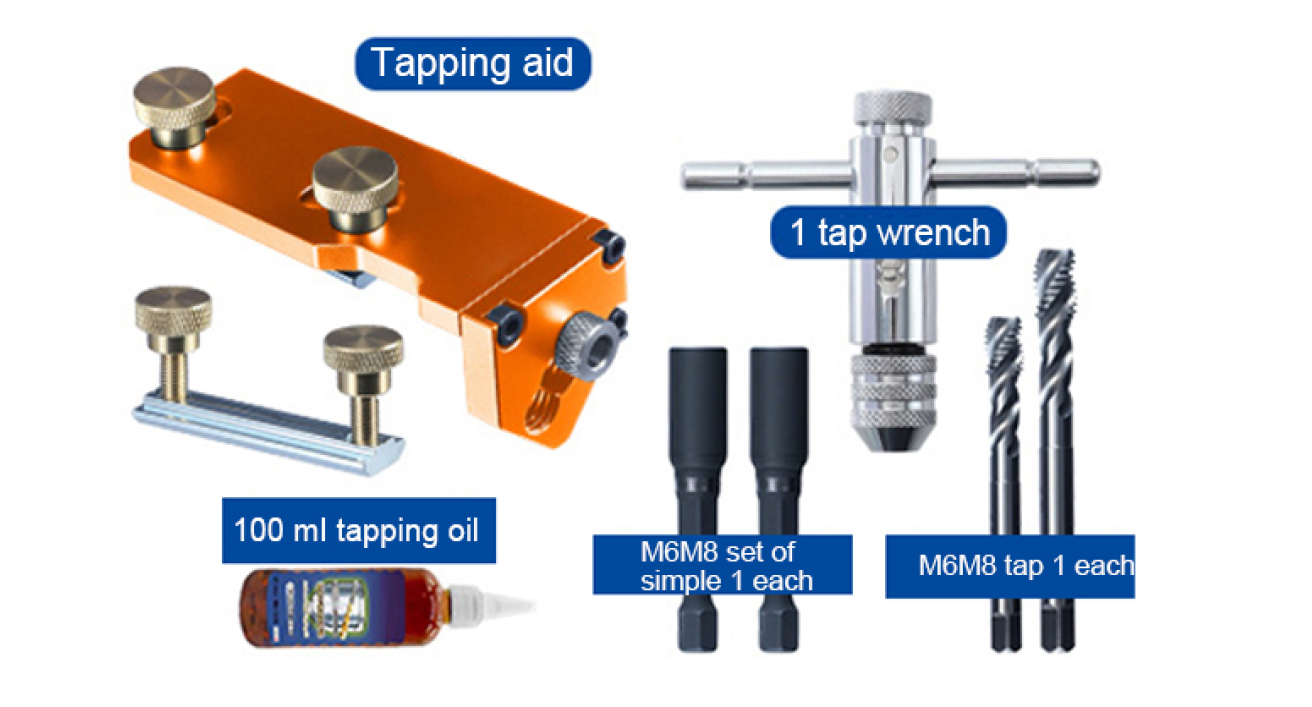 Tapping aid

1 tap wrench

100 ml tapping oil

M6M8 set of simple 1 each

M6M8 tap 1 each