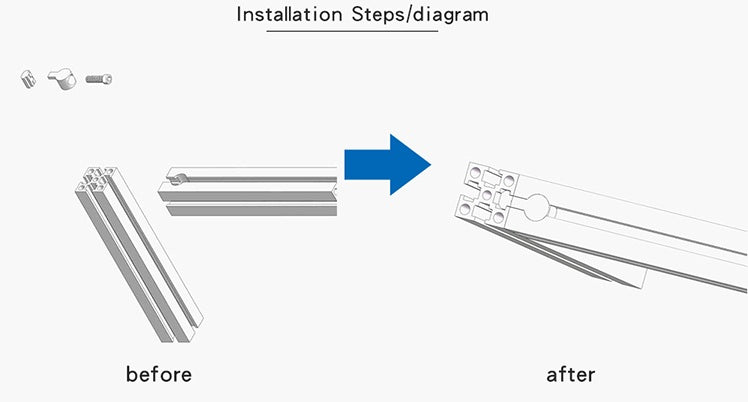 Installation Steps/diagram

before

after