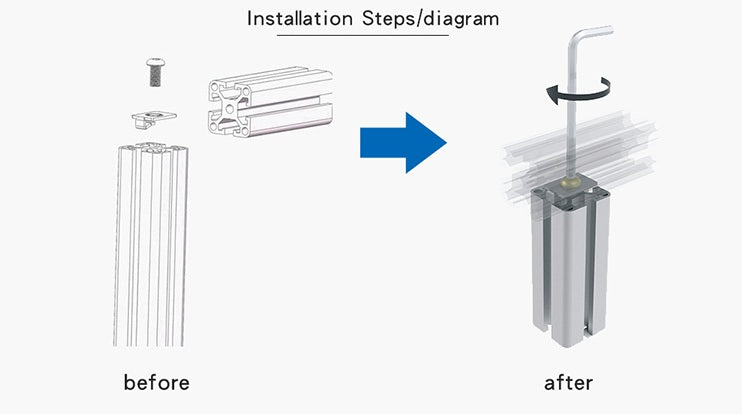 Installation Steps/diagram

before

after