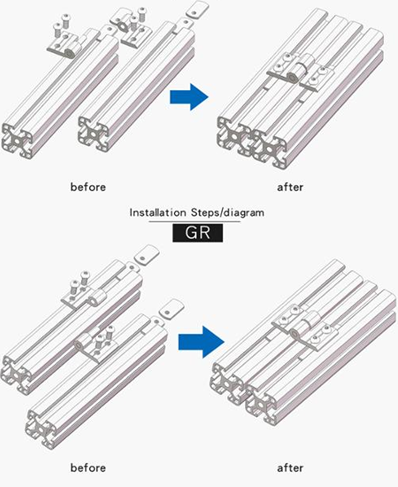 before

after

Installation Steps/diagram

GR

before

after